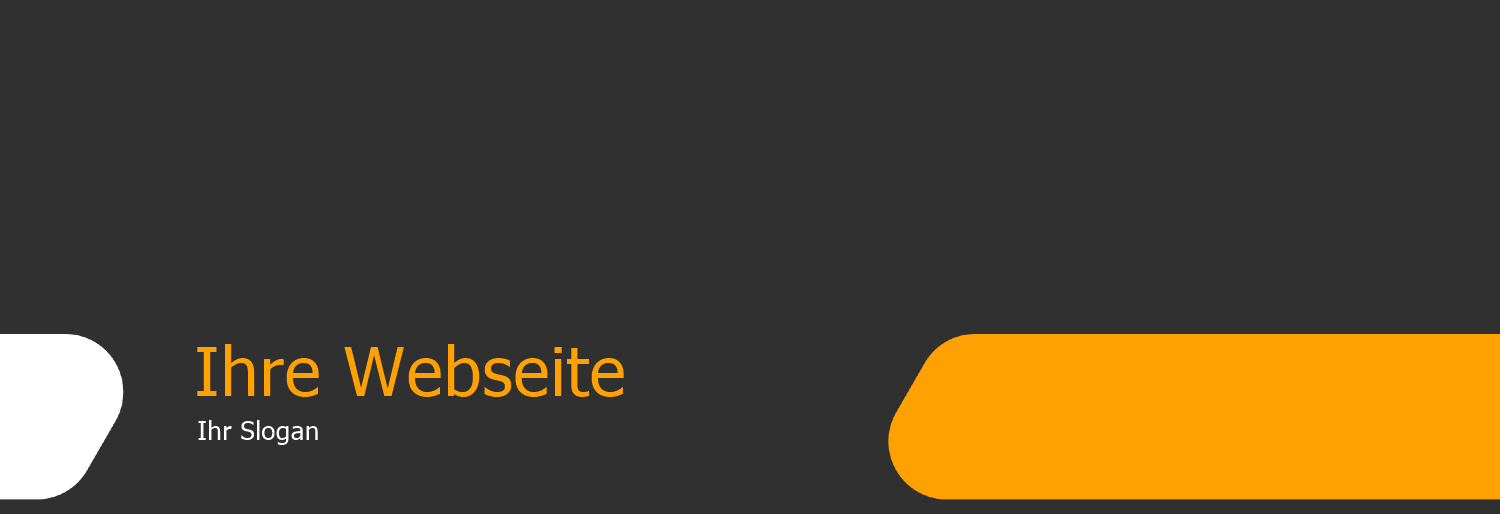 Ihre Webseite
Ihr Slogan